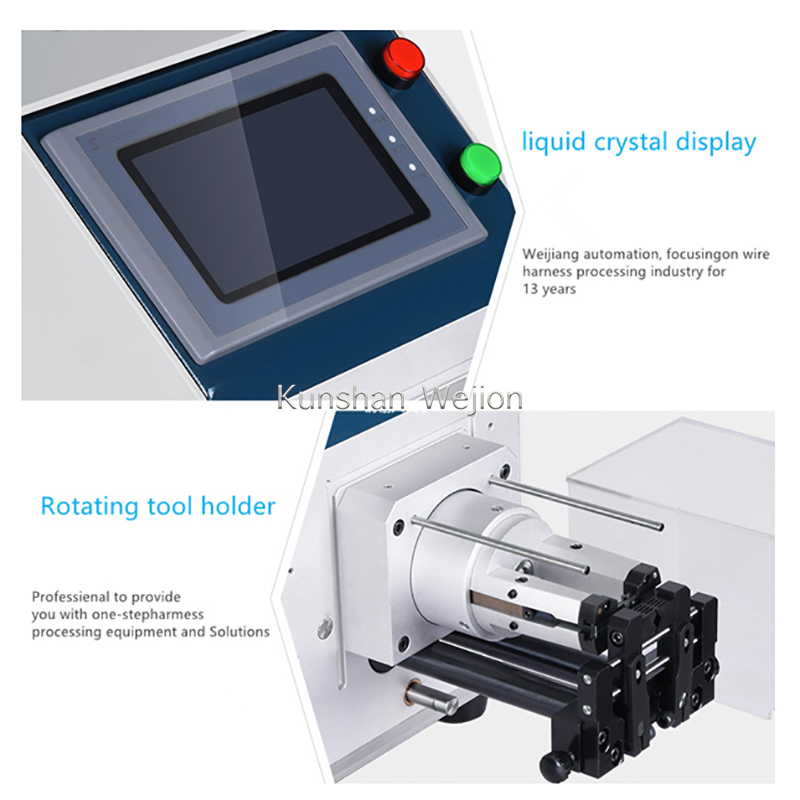 liquid crystal display

Weijiang automation, focusingon wire harness processing industry for 13 years

Kunshan Wejion

Rotating tool holder

Professienal to provide you with one-stepharmess processing equipment and Solutions